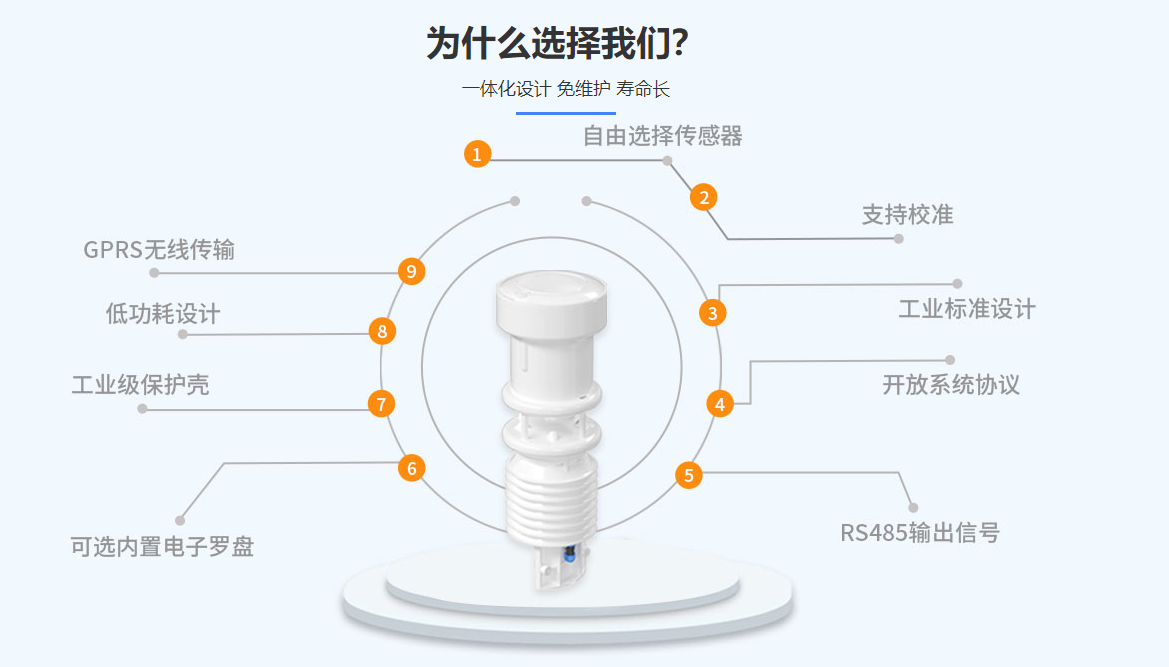 为什么选择我们?

一体化设计 免维护 寿命长

1 自由选择传感器

2 支持校准

3 工业标准设计

4 开放系统协议

5 RS485输出信号

6 可选内置电子罗盘

7 工业级保护壳

8 低功耗设计

9 GPRS无线传输